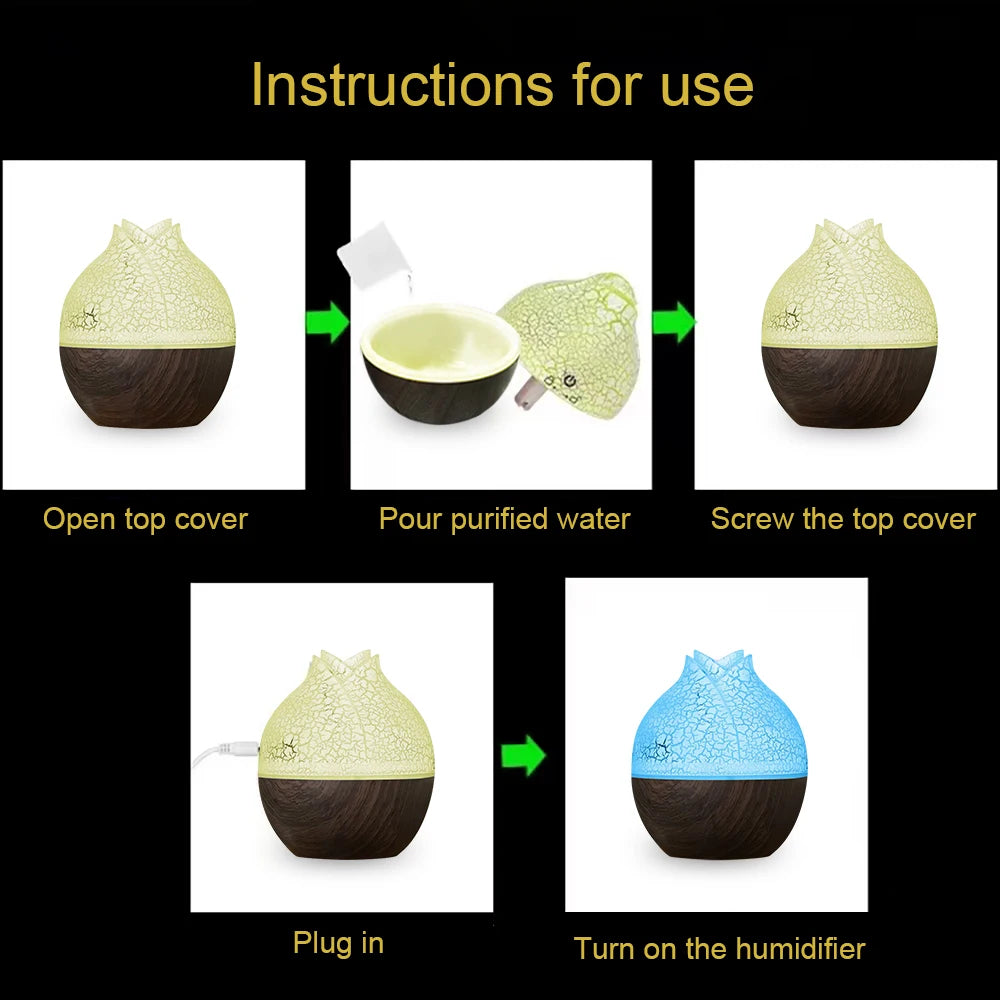 Instructions for use

Open top cover

Pour purified water

Screw the top cover

Plug in

Turn on the humidifier